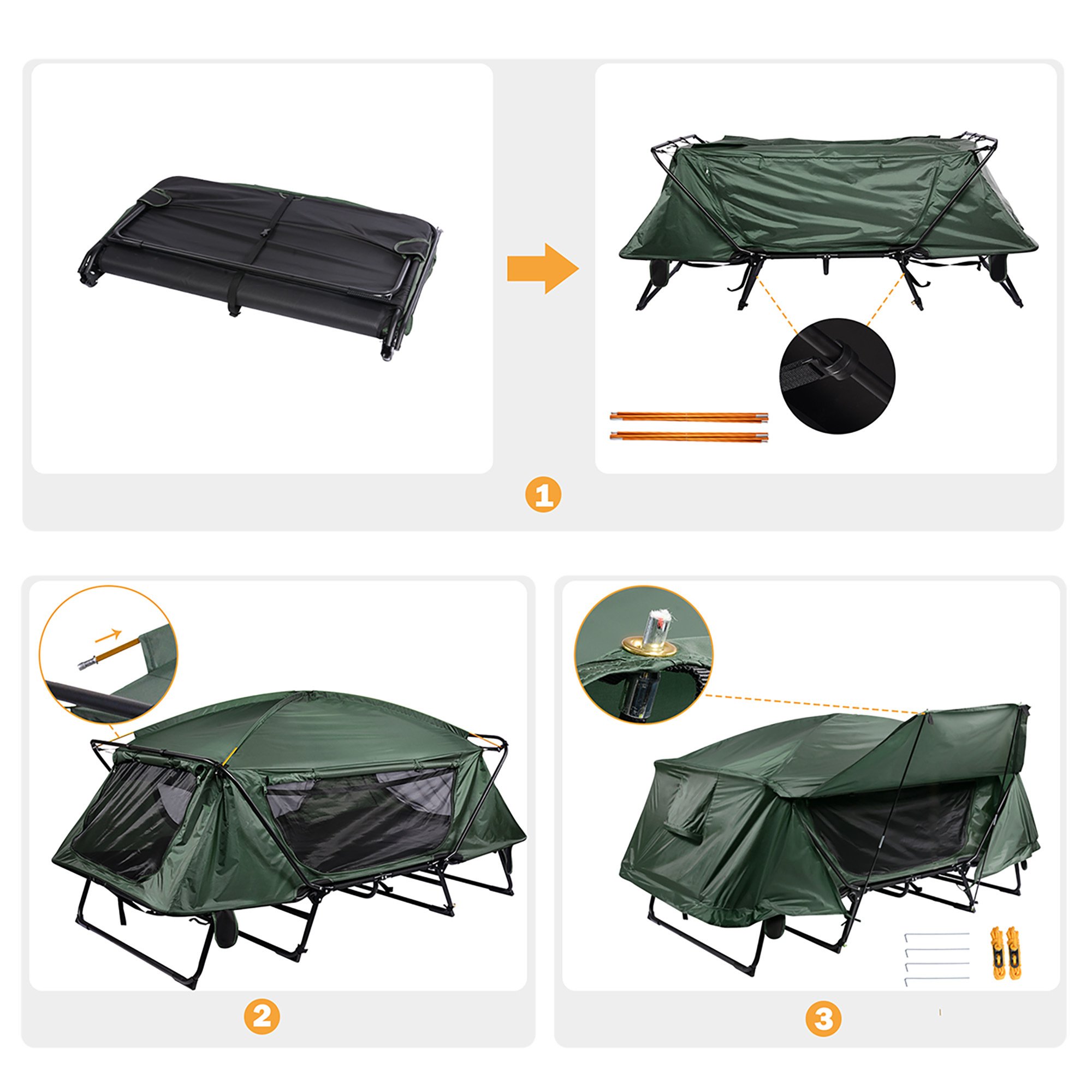 1

2

3